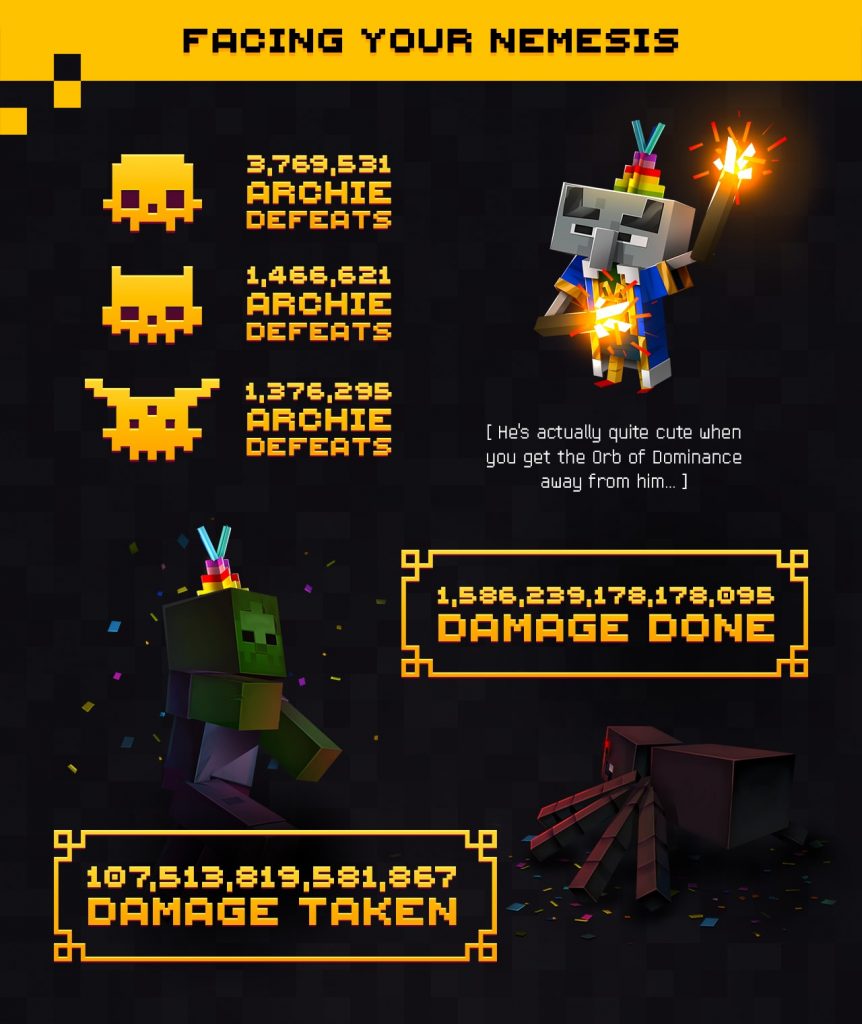 FACING YOUR NEMESIS

3,769,531 ARCHIE DEFEATS

1,466,621 ARCHIE DEFEATS

1,376,295 ARCHIE DEFEATS

[ He's actually quite cute when you get the Orb of Dominance away from him... ]

1,586,239,178,178,095 DAMAGE DONE

107,513,819,581,867 DAMAGE TAKEN