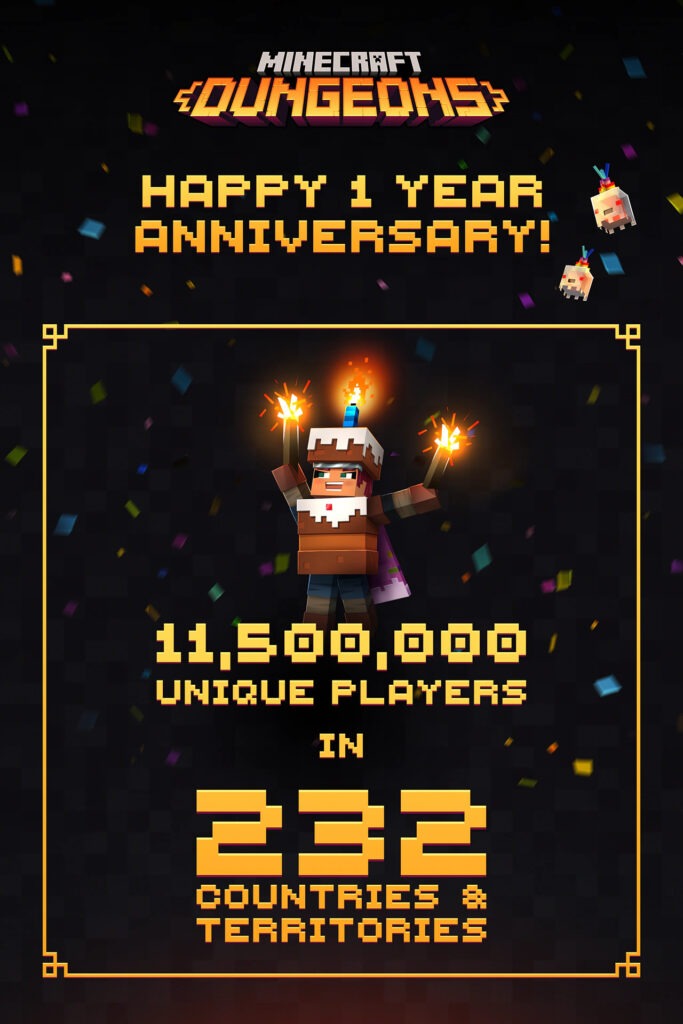 MINECRAFT
DUNGEONS

HAPPY 1 YEAR ANNIVERSARY!

11,500,000
UNIQUE PLAYERS

IN

232
COUNTRIES & TERRITORIES