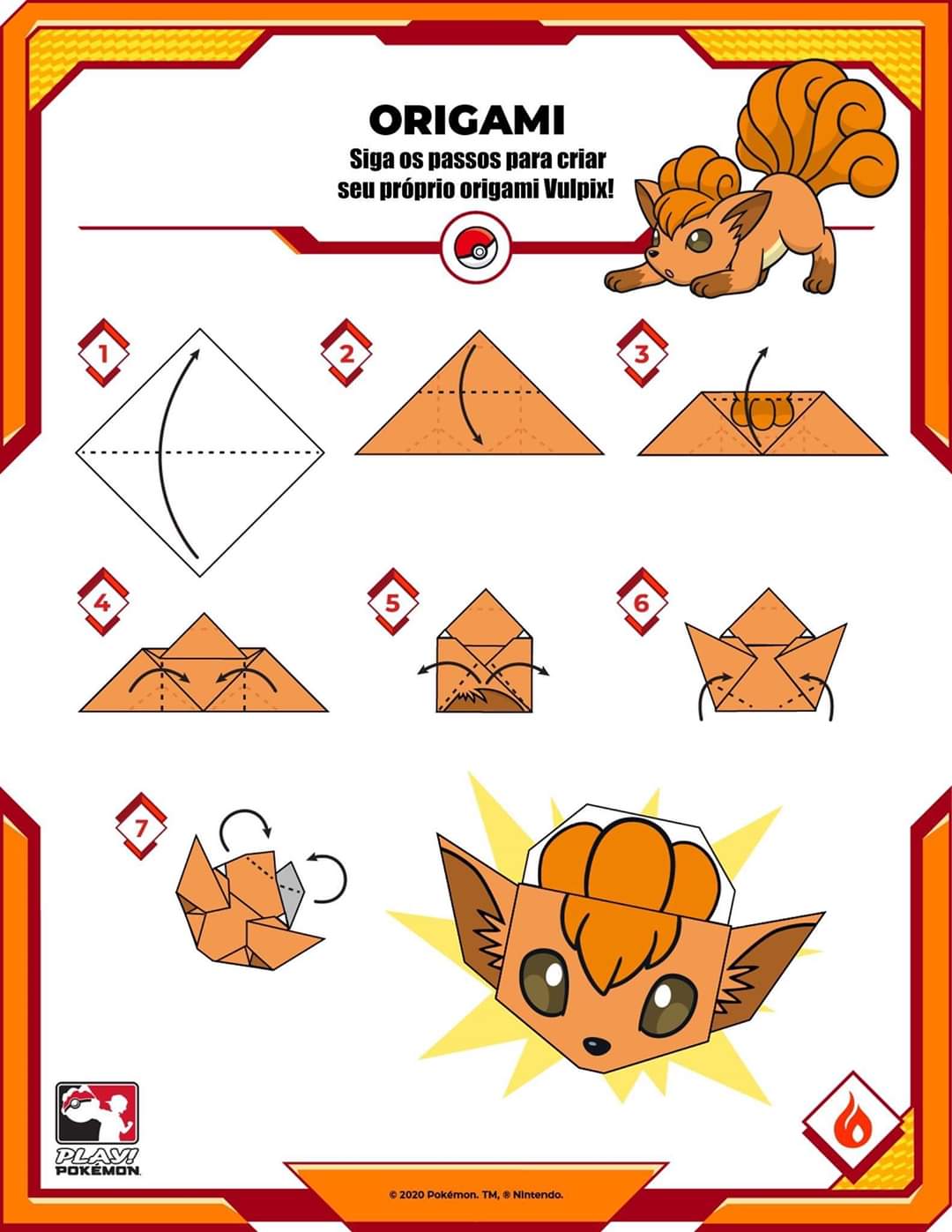 ORIGAMI
Siga os passos para criar seu próprio origami Vulpix!

1

2

3

4

5

6

7

PLAY! POKÉMON

© 2020 Pokémon. TM, ® Nintendo.